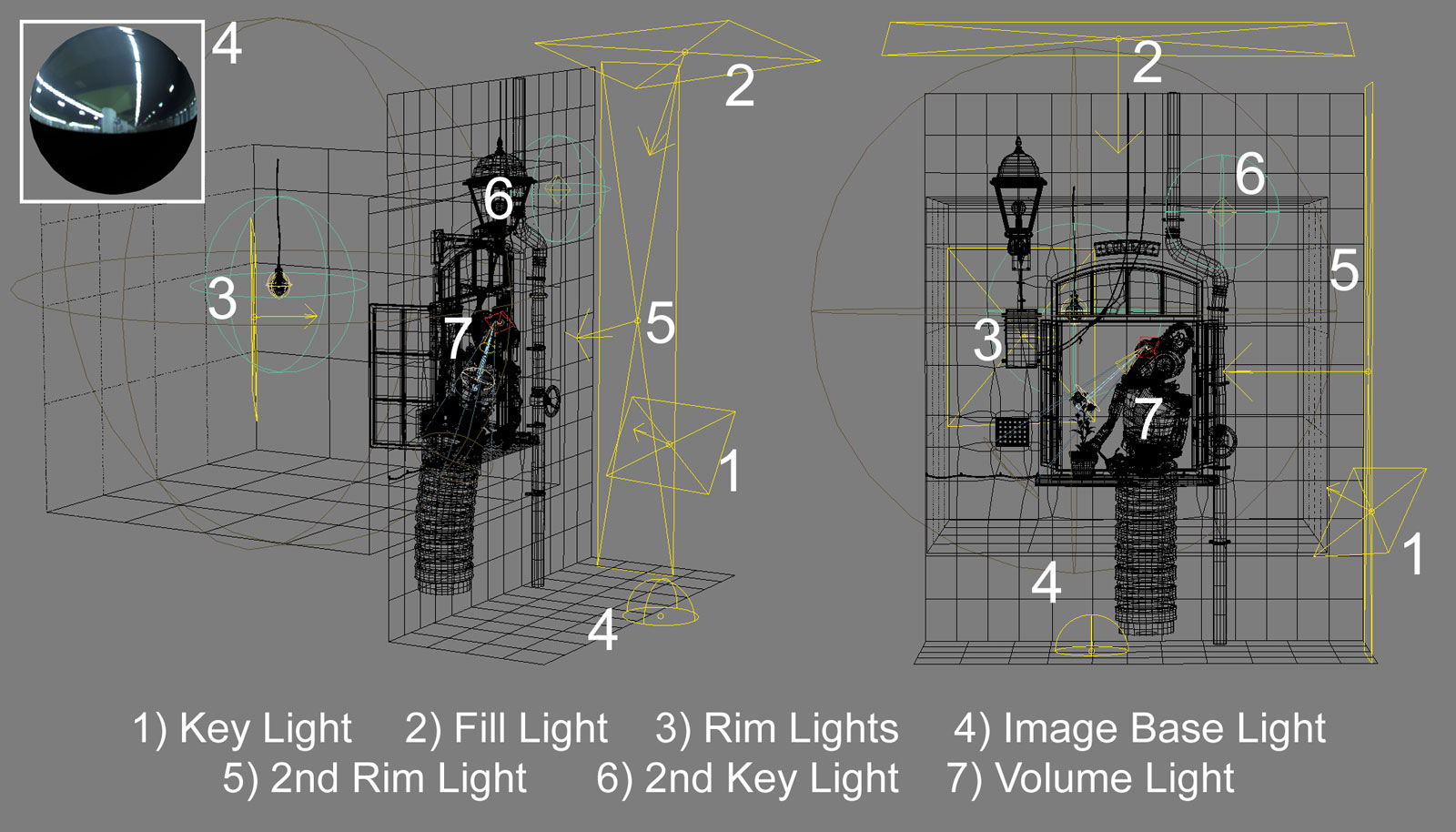 4

2

6

3

7

5

1

4

2

6

5

3

7

1

4

1) Key Light 2) Fill Light 3) Rim Lights 4) Image Base Light
5) 2nd Rim Light 6) 2nd Key Light 7) Volume Light